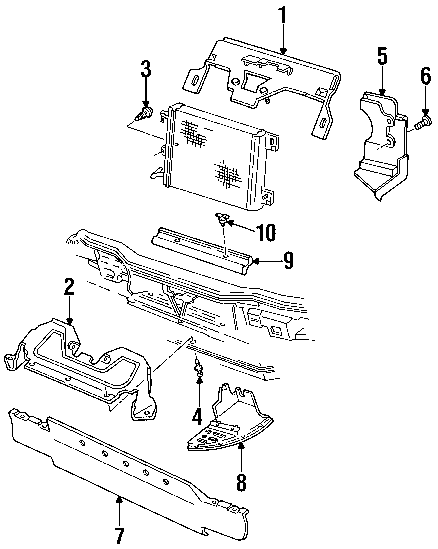 1
3
5
6
10
9
2
4
8
7